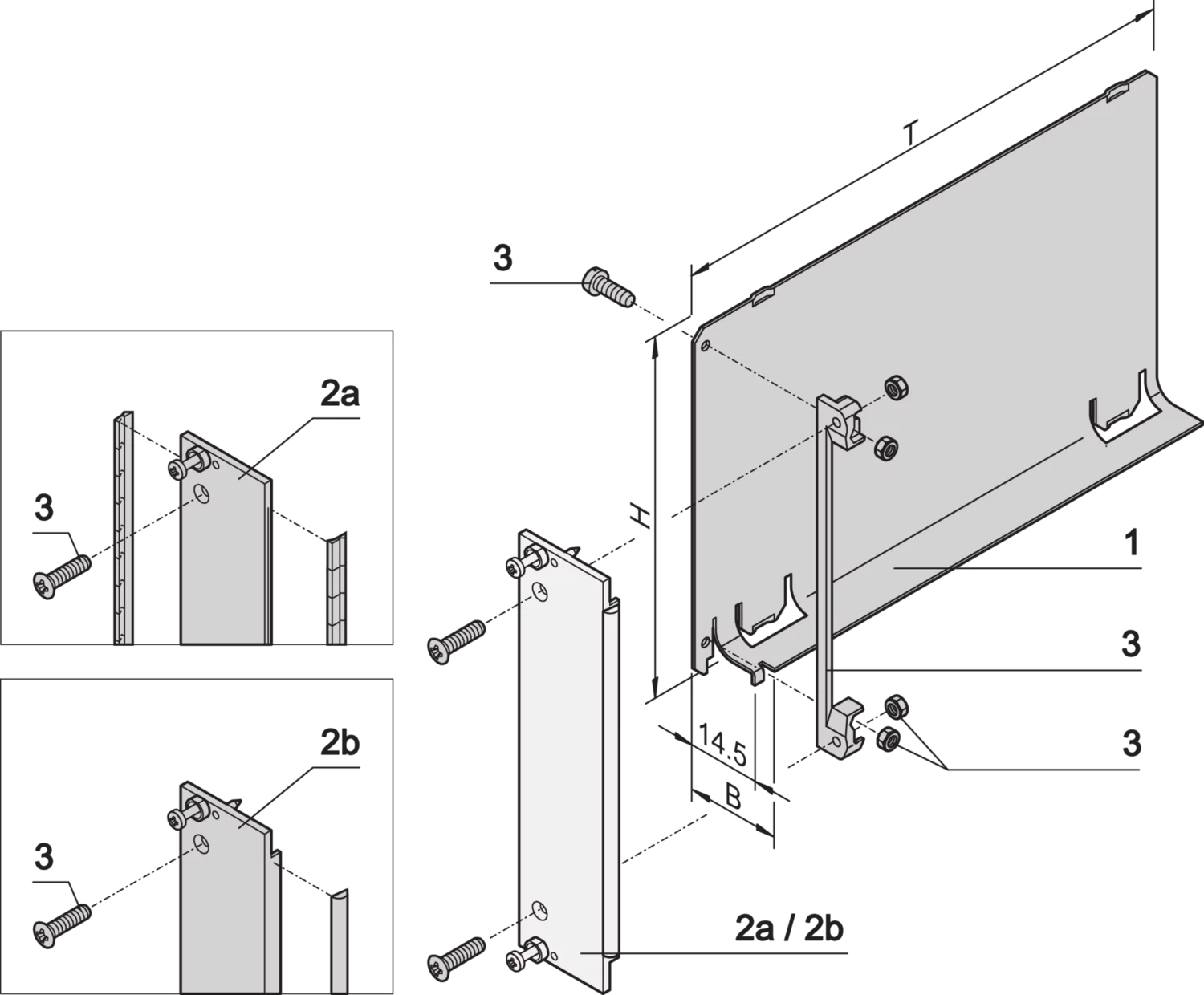 T

3

2a

3

H

1

3

14.5

3

B

2b

3

2a / 2b