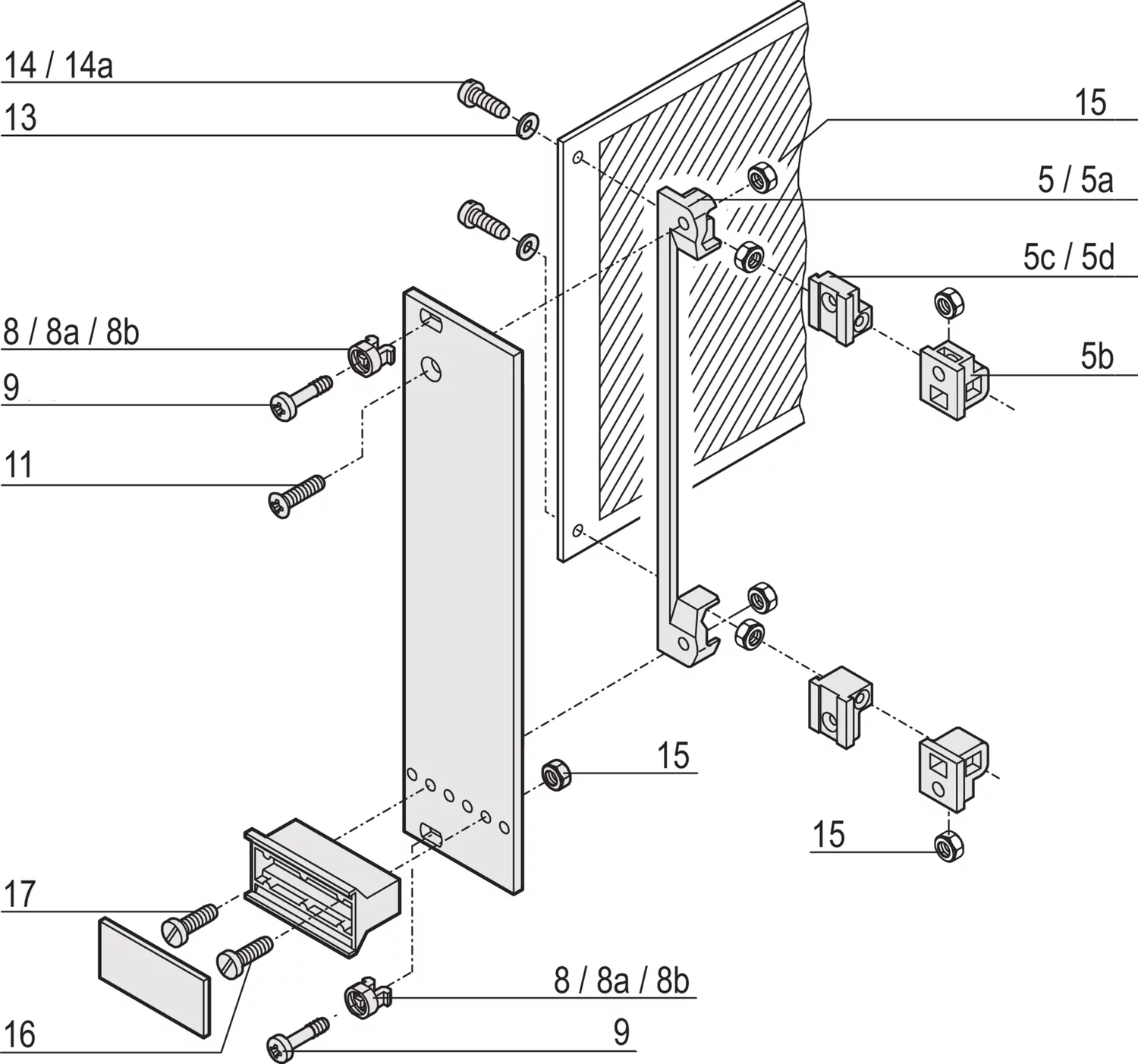 14 / 14a
13
15
5 / 5a
5c / 5d
8 / 8a / 8b
5b
9
11
15
15
17
8 / 8a / 8b
16
9