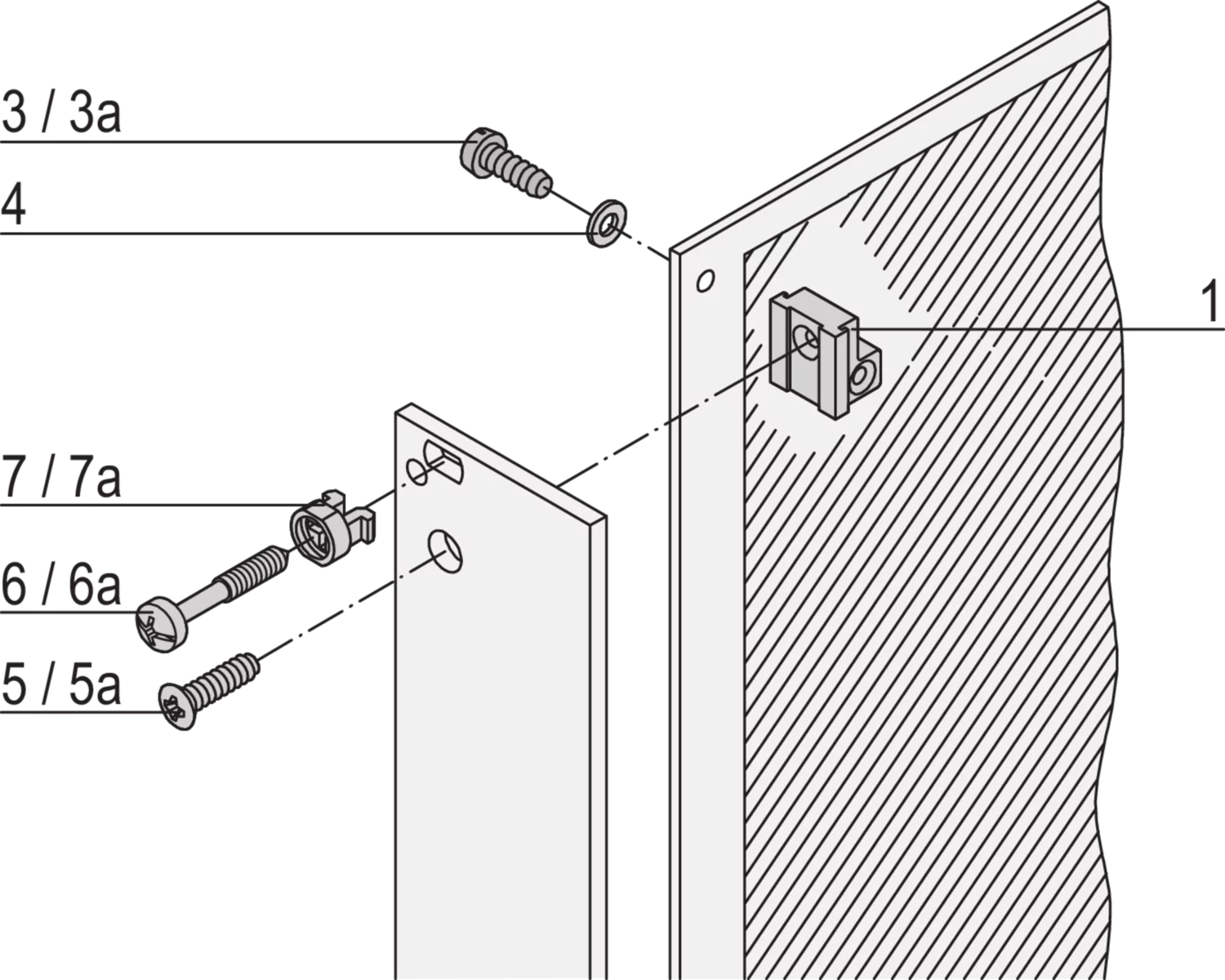 3 / 3a
4
1
7 / 7a
6 / 6a
5 / 5a