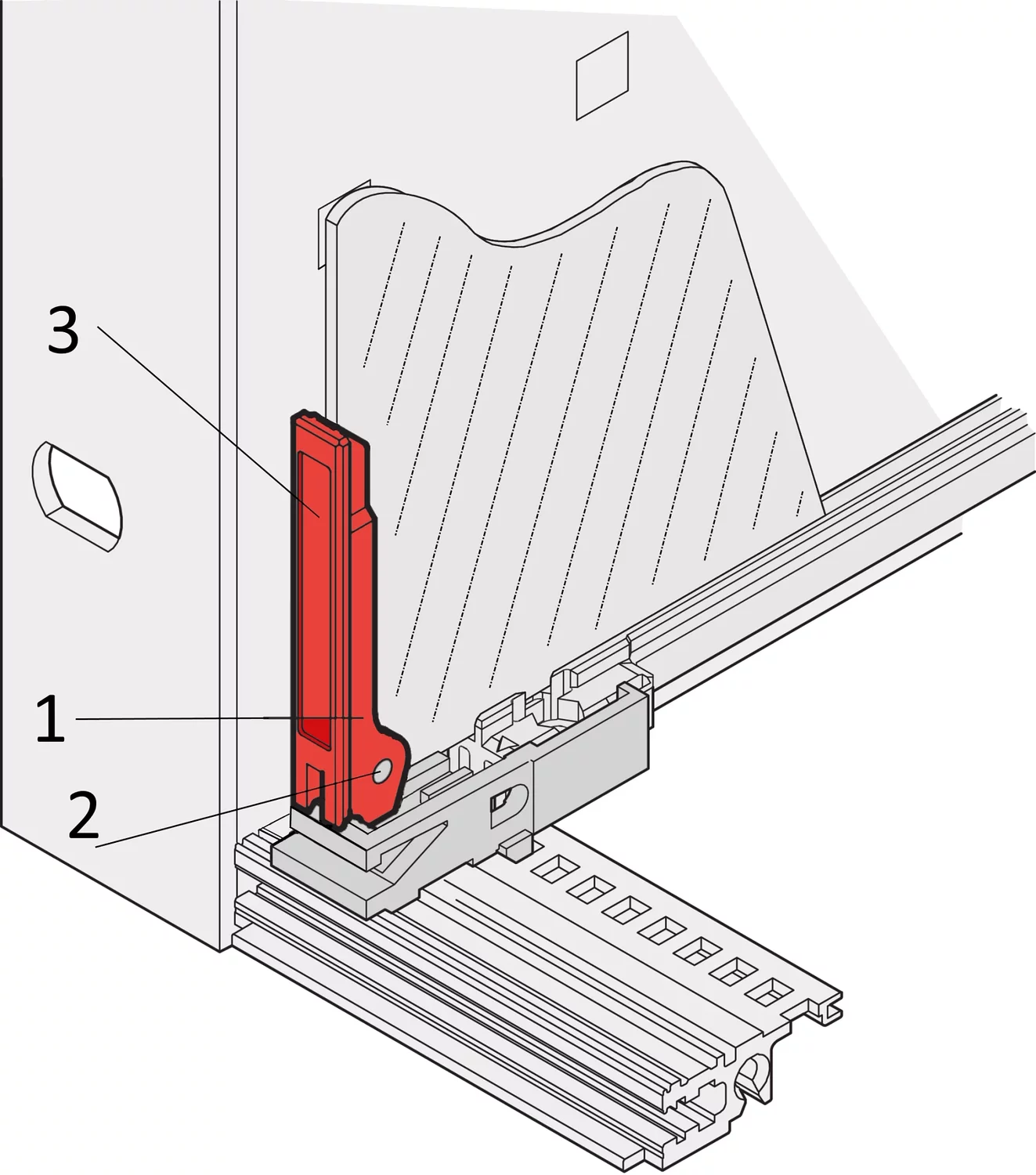 3
1
2