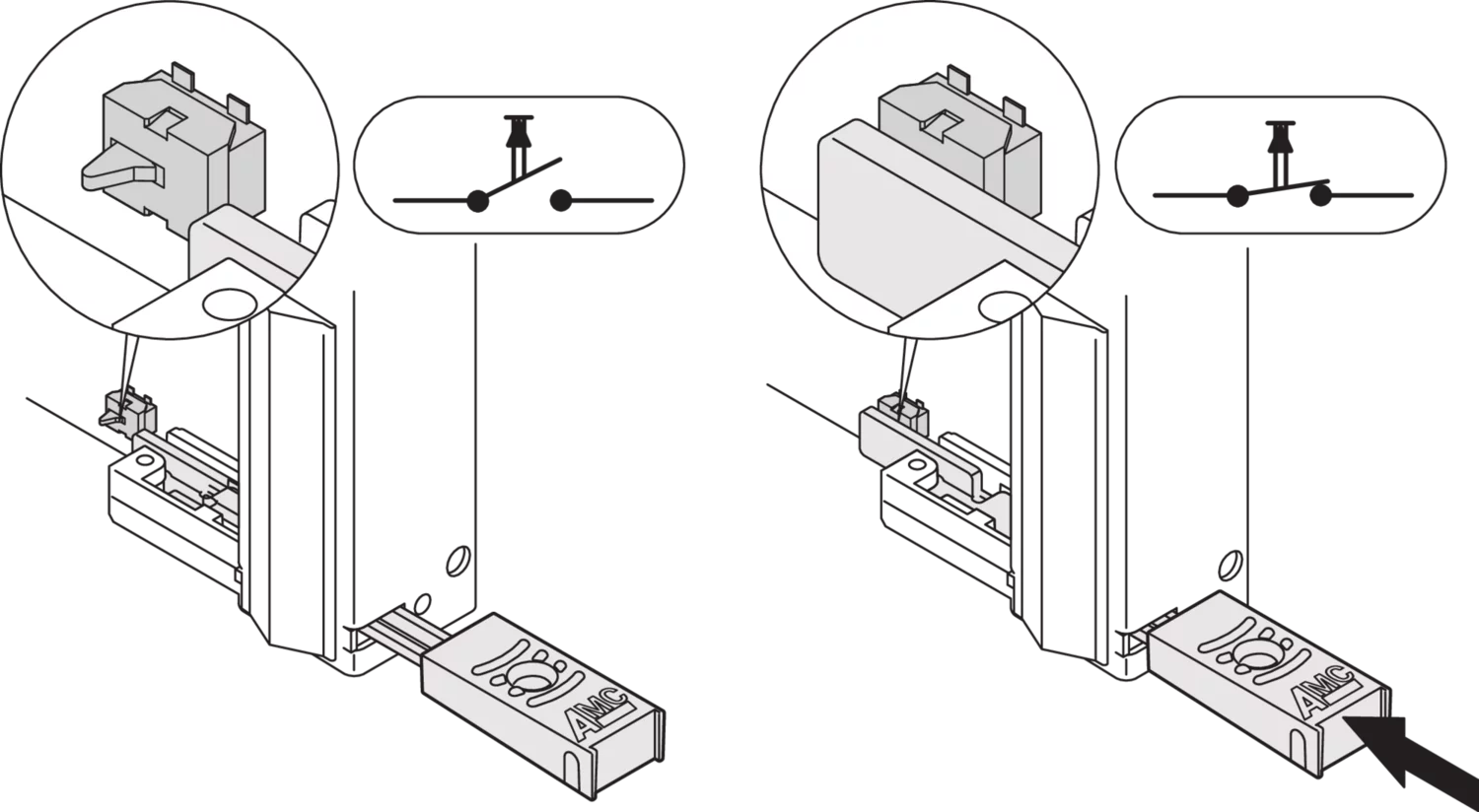 AMC

AMC