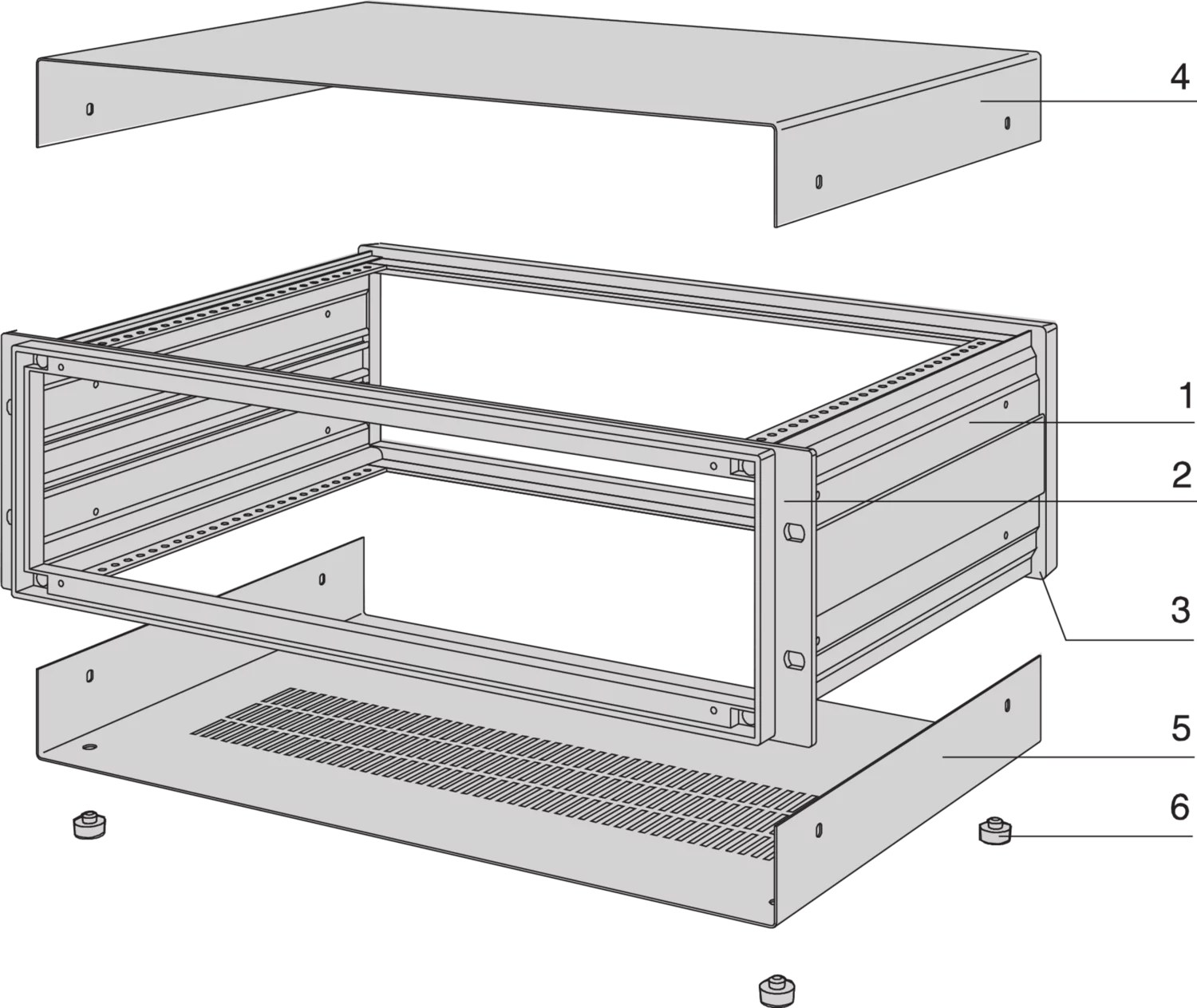 4

1

2

3

5

6