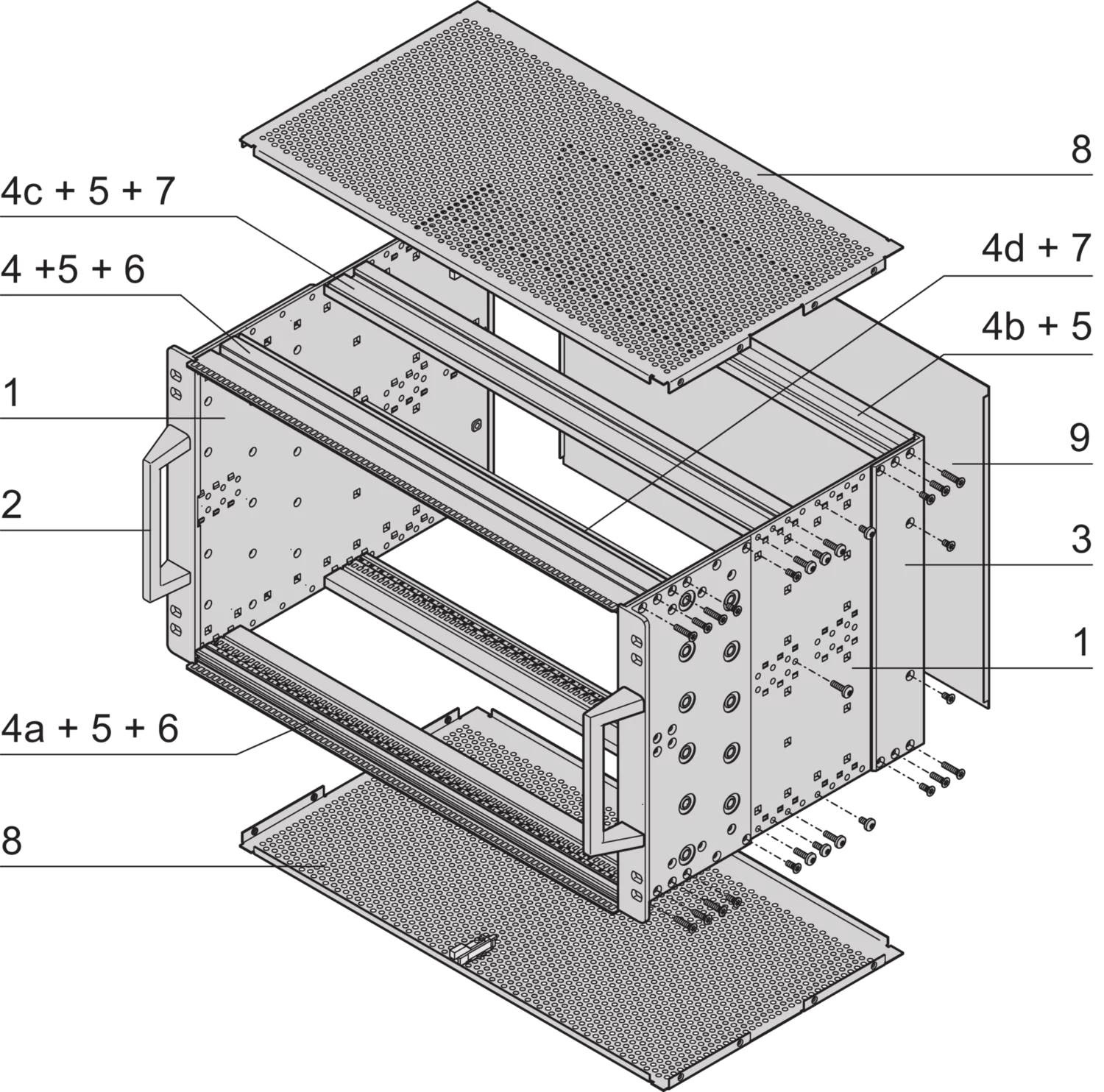 4c + 5 + 7

4 +5 + 6

1

2

4a + 5 + 6

8

8

4d + 7

4b + 5

9

3

1