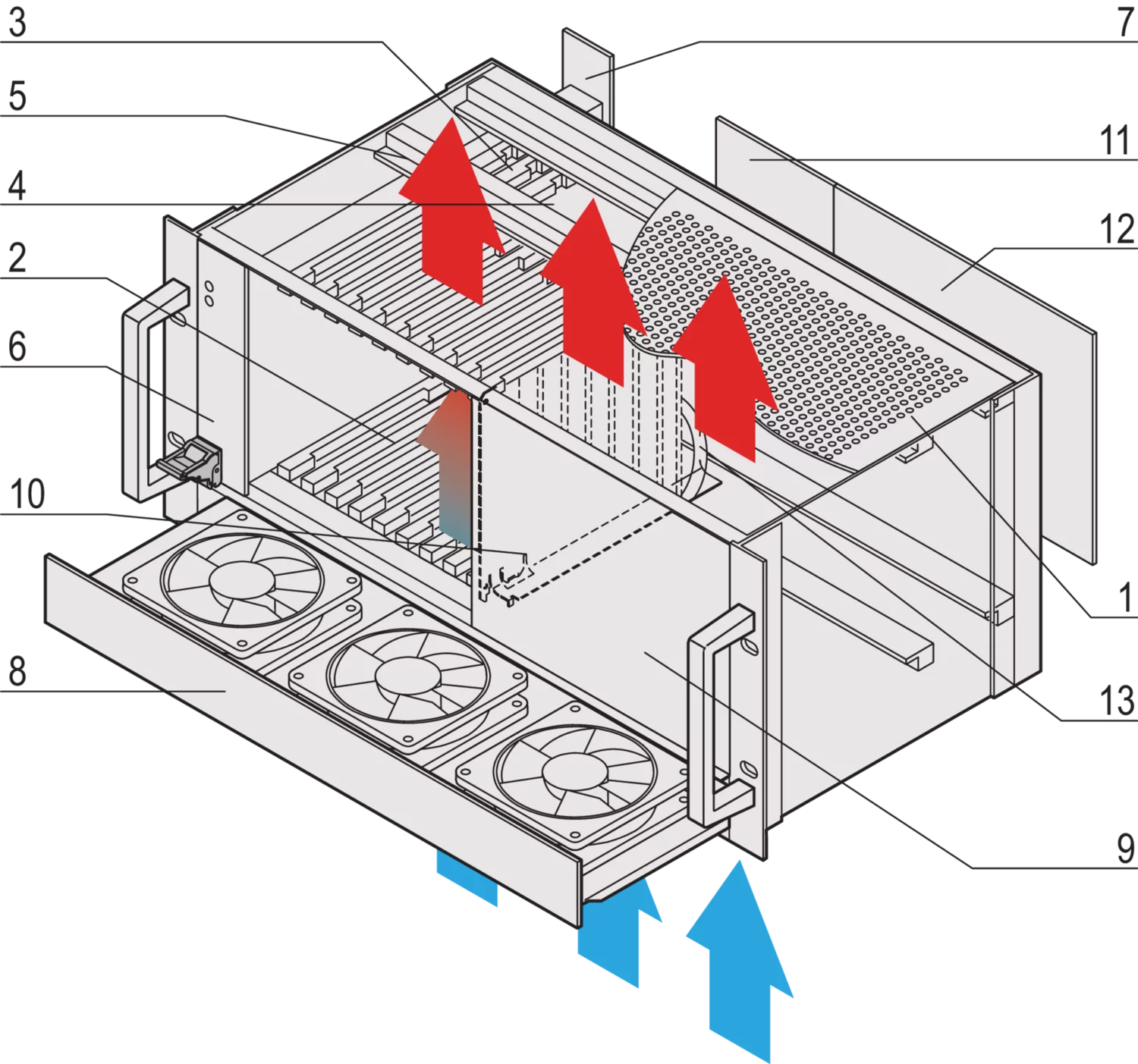 3
5
4
2
6
10
8
7
11
12
1
13
9