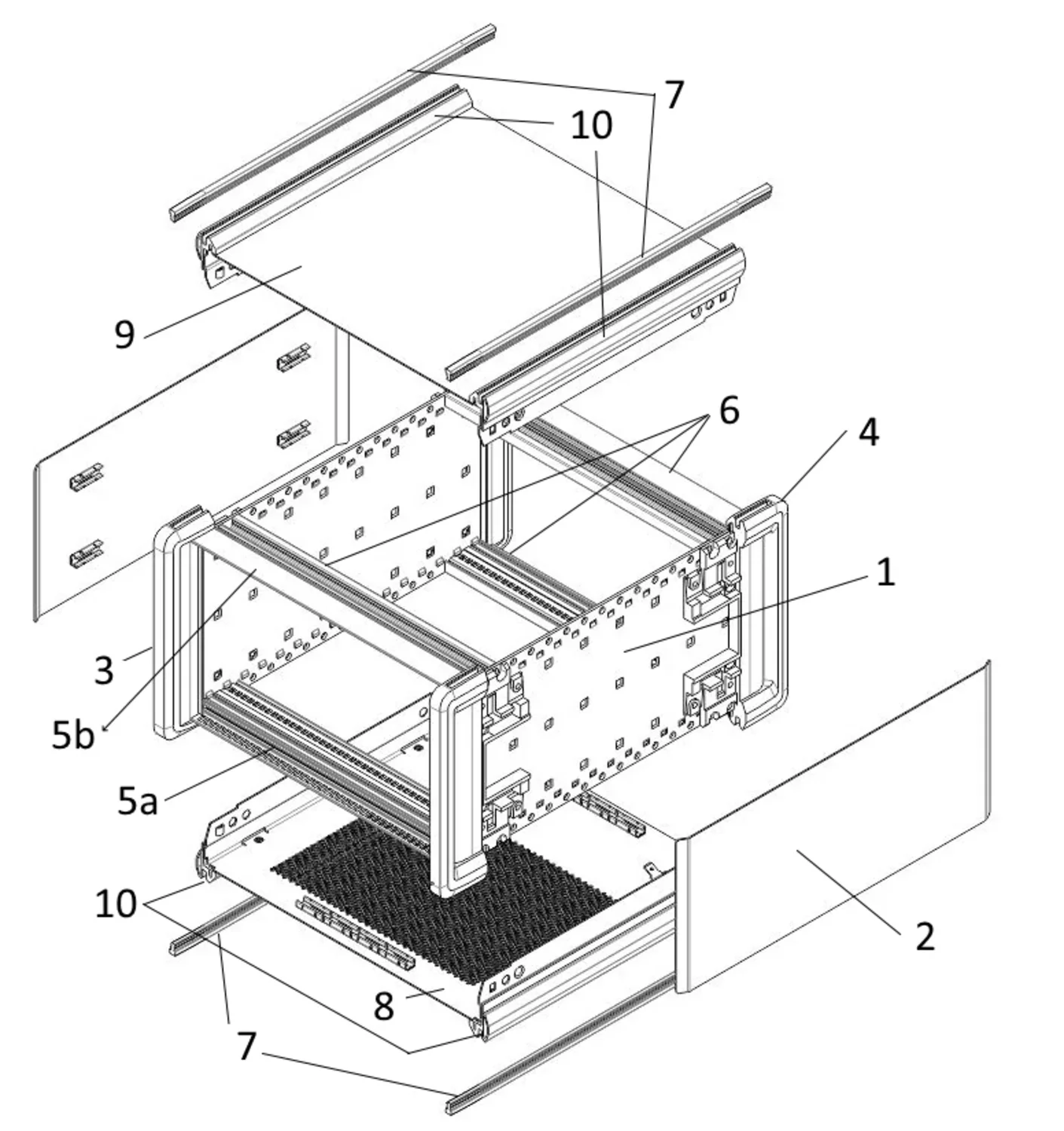 7
10
9
6
4
1
3
5b
5a
10
2
8
7