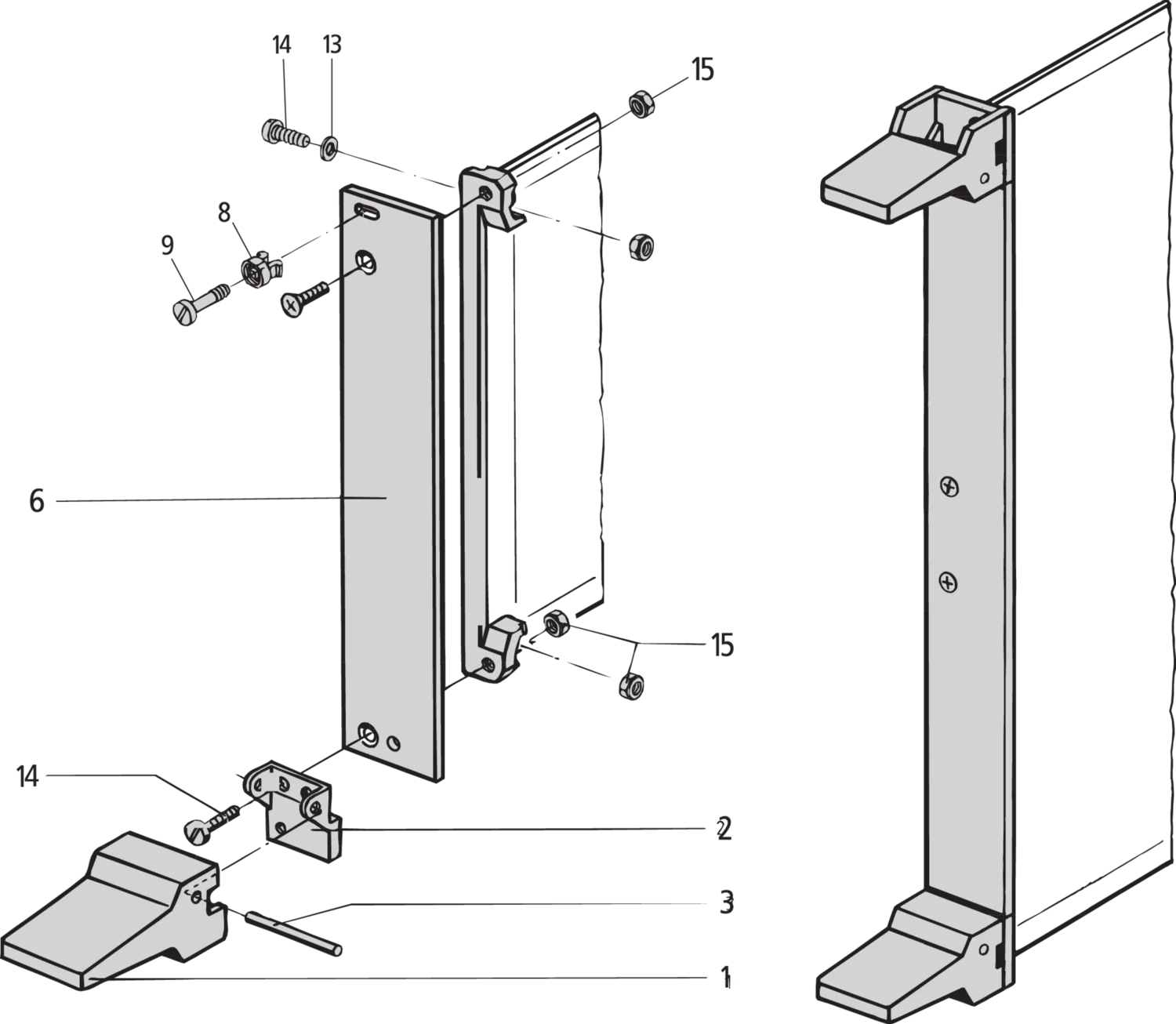 14
13
15
8
9
6
15
14
2
3
1