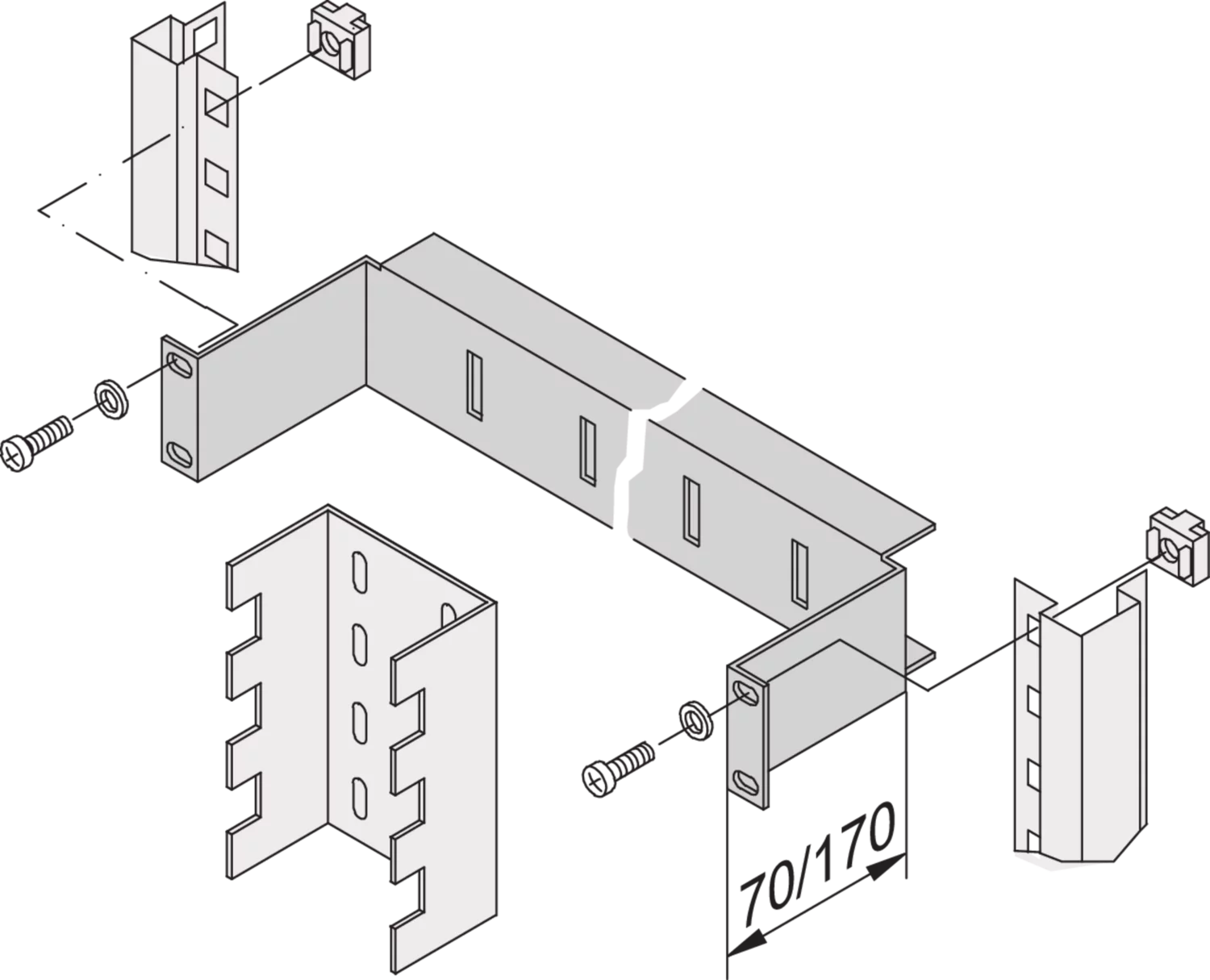 70/170