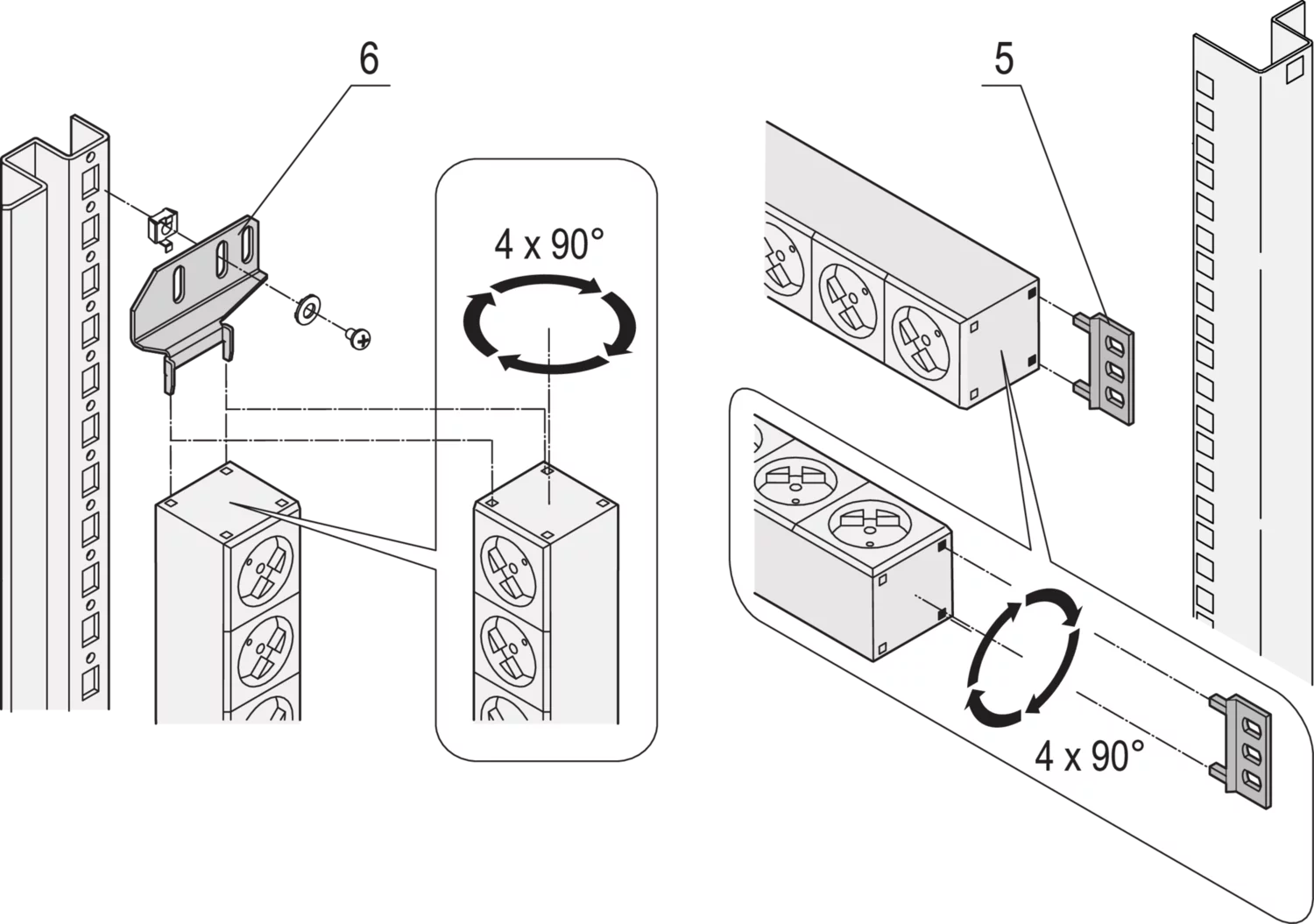 6

4 x 90°

5

4 x 90°